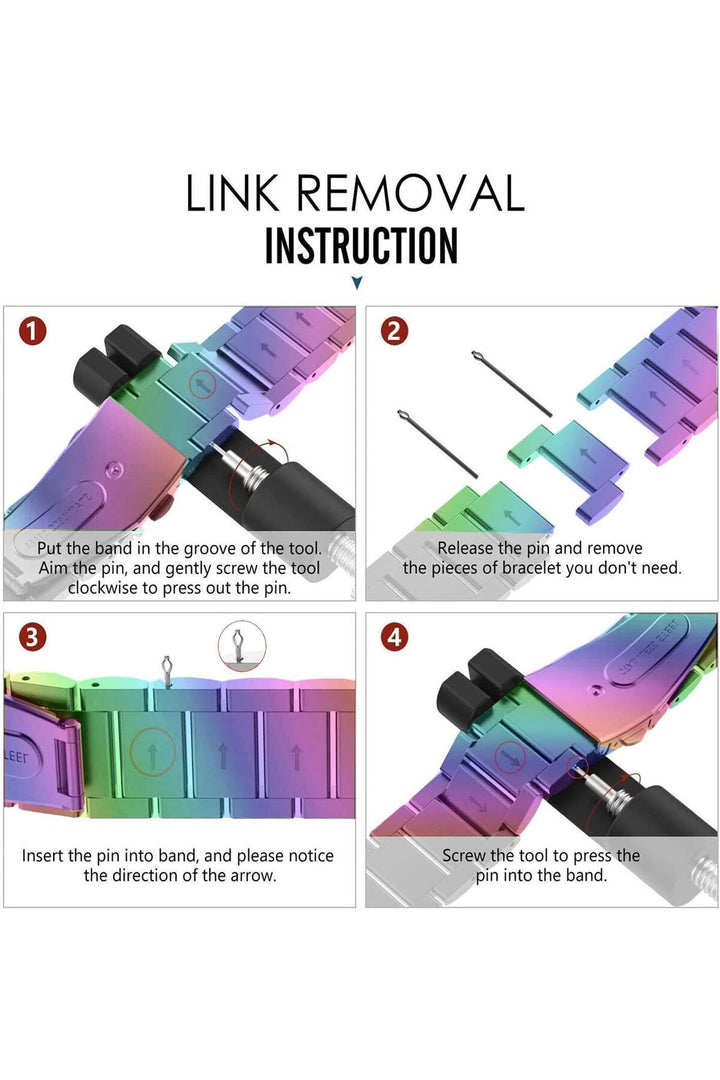 LINK REMOVAL
INSTRUCTION

1
Put the band in the groove of the tool. Aim the pin, and gently screw the tool clockwise to press out the pin.

2
Release the pin and remove the pieces of bracelet you don't need.

3
Insert the pin into band, and please notice the direction of the arrow.

4
Screw the tool to press the pin into the band.