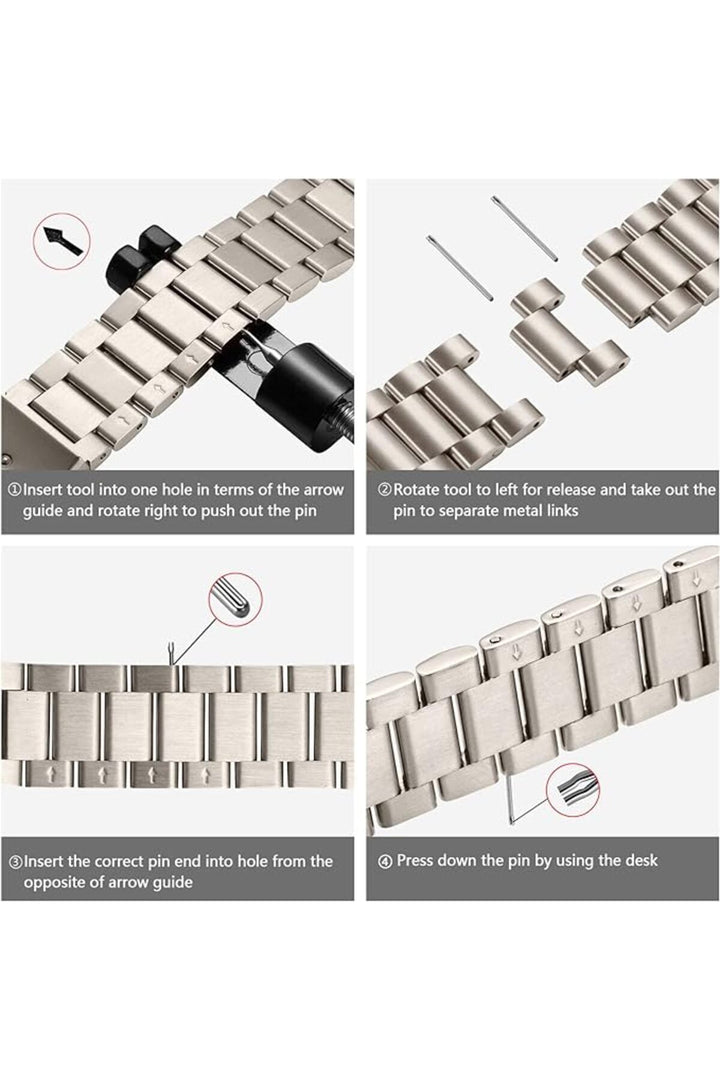 ①Insert tool into one hole in terms of the arrow guide and rotate right to push out the pin

②Rotate tool to left for release and take out the pin to separate metal links

③Insert the correct pin end into hole from the opposite of arrow guide

④ Press down the pin by using the desk