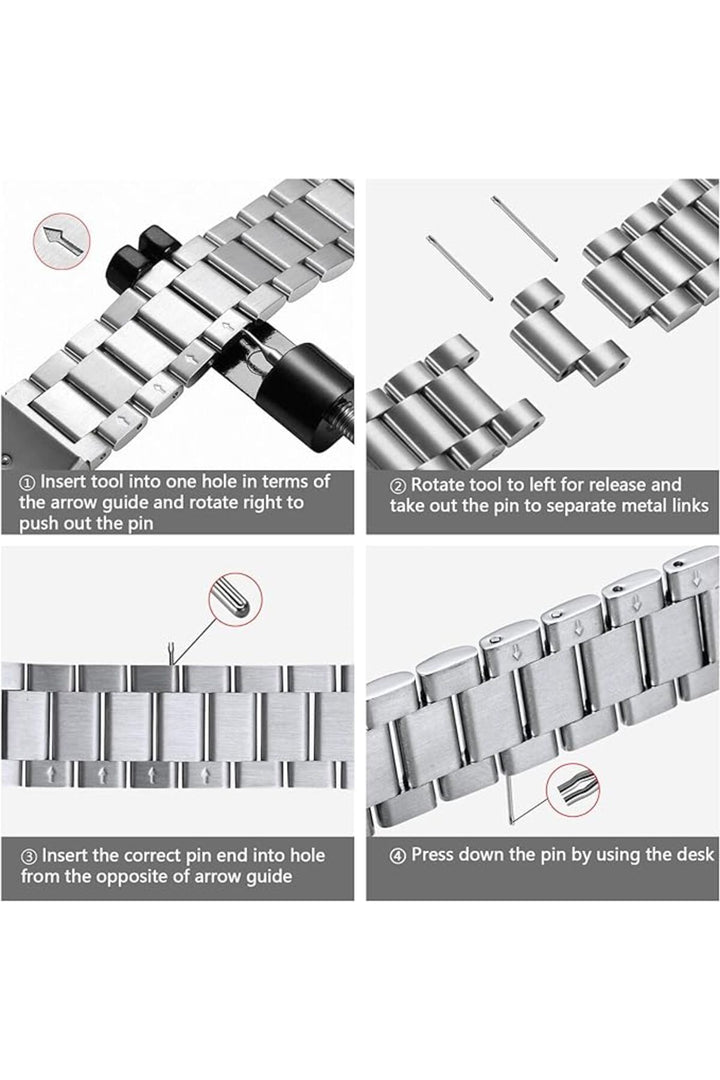 ① Insert tool into one hole in terms of the arrow guide and rotate right to push out the pin

② Rotate tool to left for release and take out the pin to separate metal links

③ Insert the correct pin end into hole from the opposite of arrow guide

④ Press down the pin by using the desk