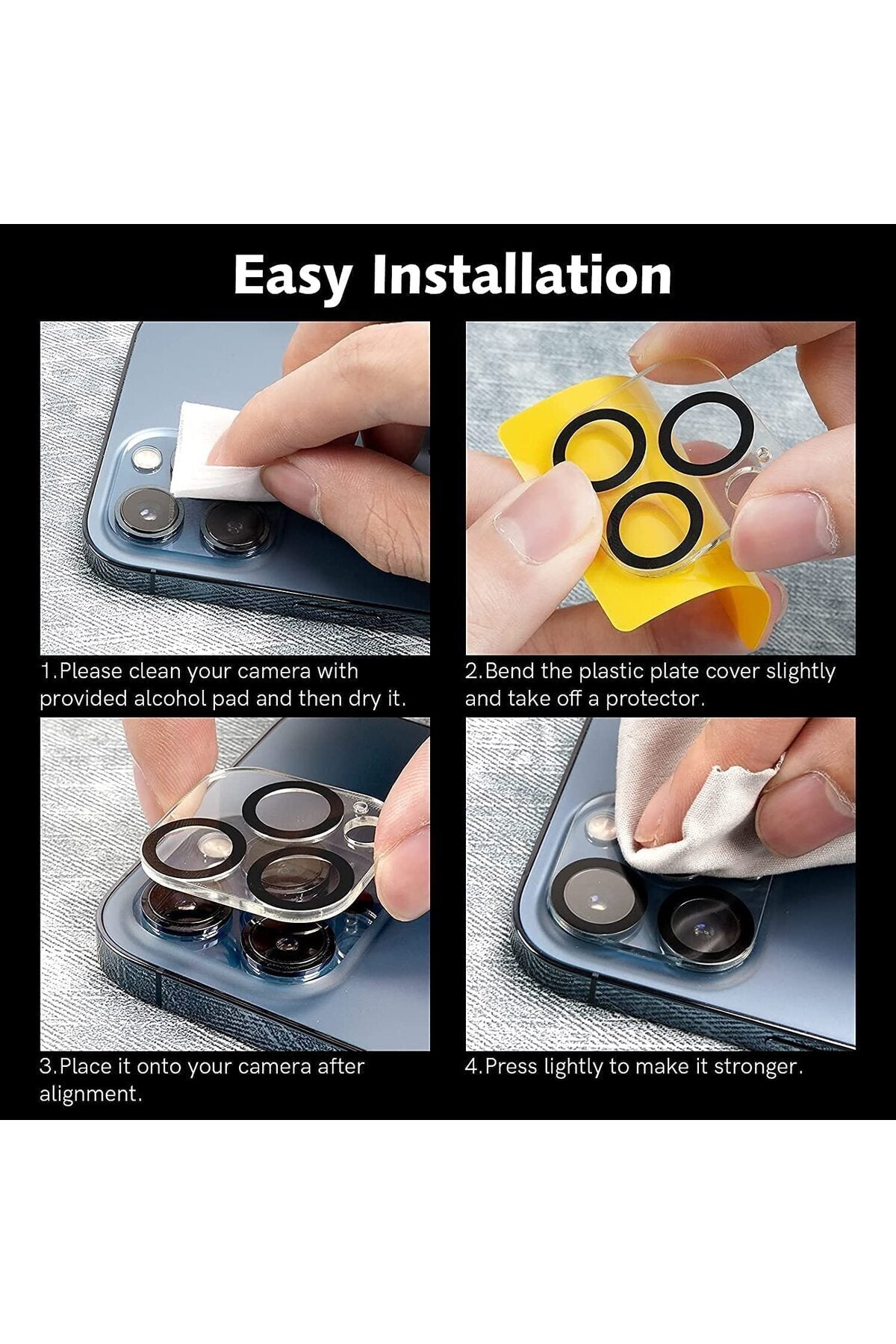 Easy Installation

1.Please clean your camera with provided alcohol pad and then dry it.

2.Bend the plastic plate cover slightly and take off a protector.

3.Place it onto your camera after alignment.

4.Press lightly to make it stronger.