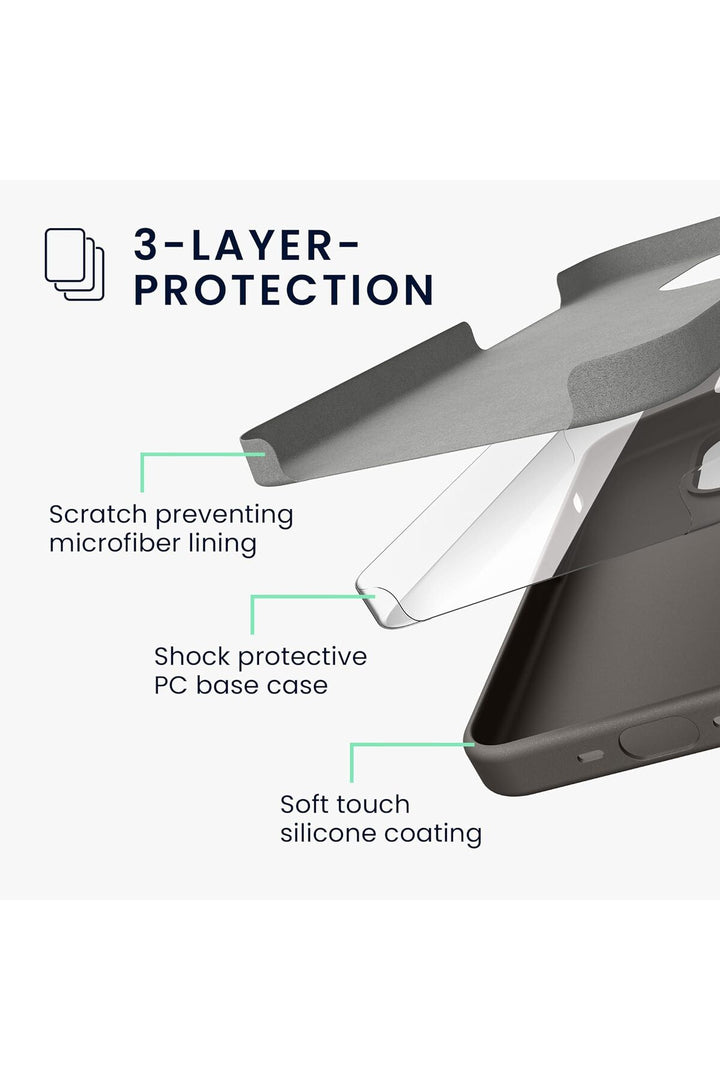 3-LAYER-PROTECTION

Scratch preventing microfiber lining

Shock protective PC base case

Soft touch silicone coating