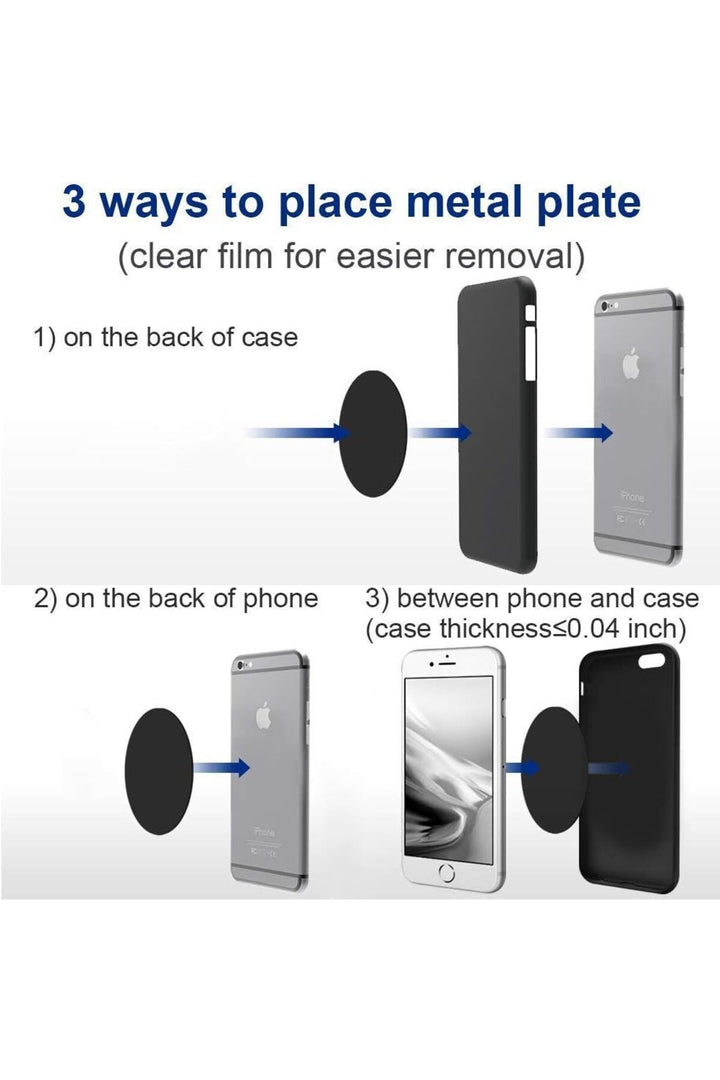 3 ways to place metal plate
(clear film for easier removal)

1) on the back of case

iPhone

2) on the back of phone

iPhone

3) between phone and case
(case thickness≤0.04 inch)