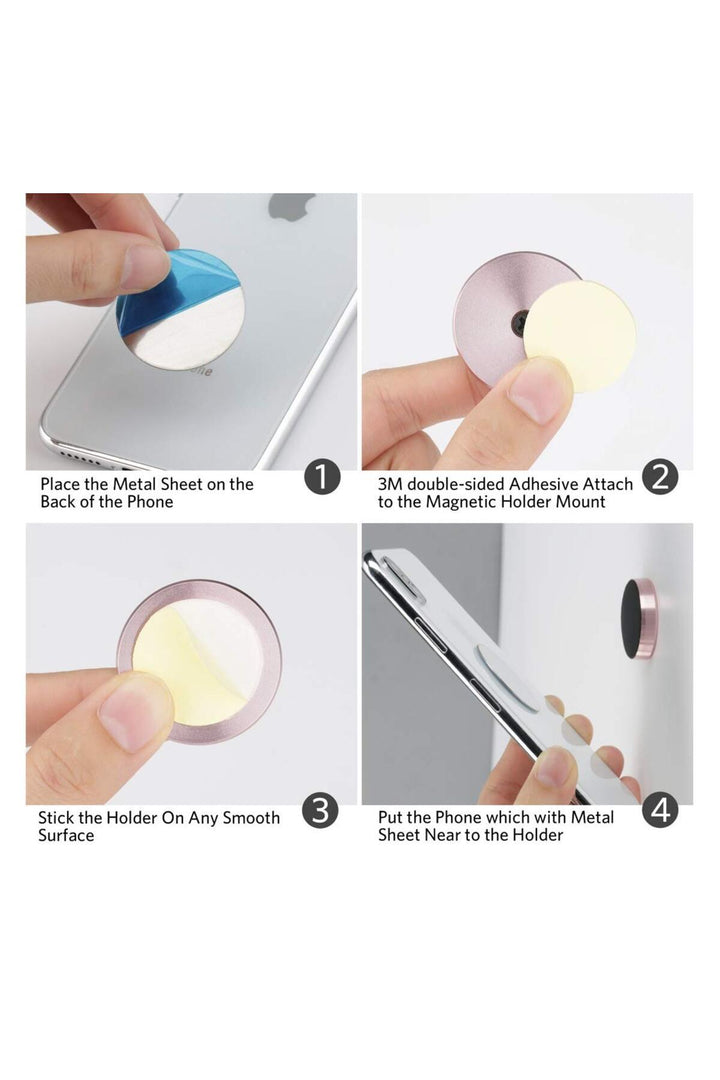 Place the Metal Sheet on the Back of the Phone

1

3M double-sided Adhesive Attach to the Magnetic Holder Mount

2

Stick the Holder On Any Smooth Surface

3

Put the Phone which with Metal Sheet Near to the Holder

4