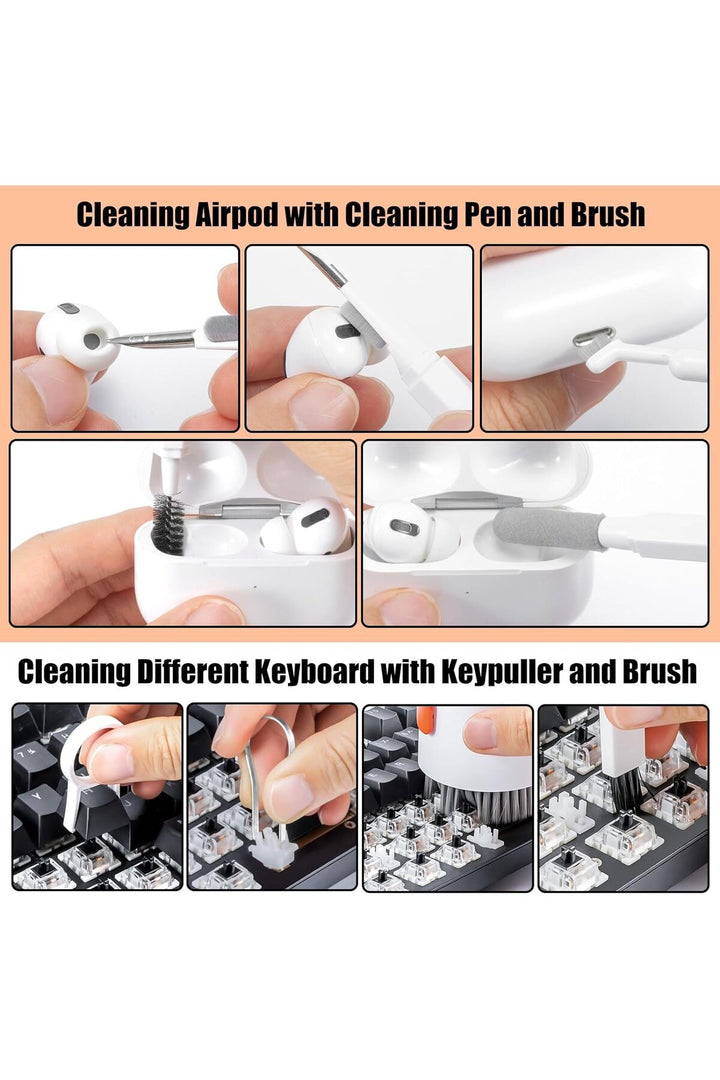 Cleaning Airpod with Cleaning Pen and Brush

Cleaning Different Keyboard with Keypuller and Brush