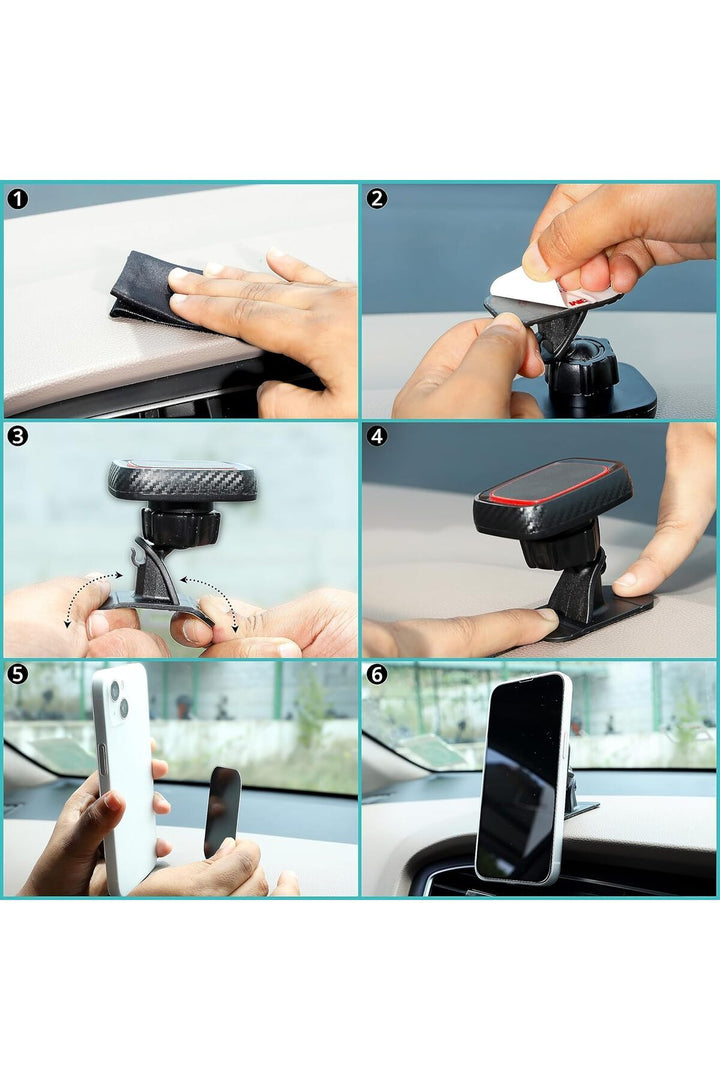 1
2
3
4
5
6