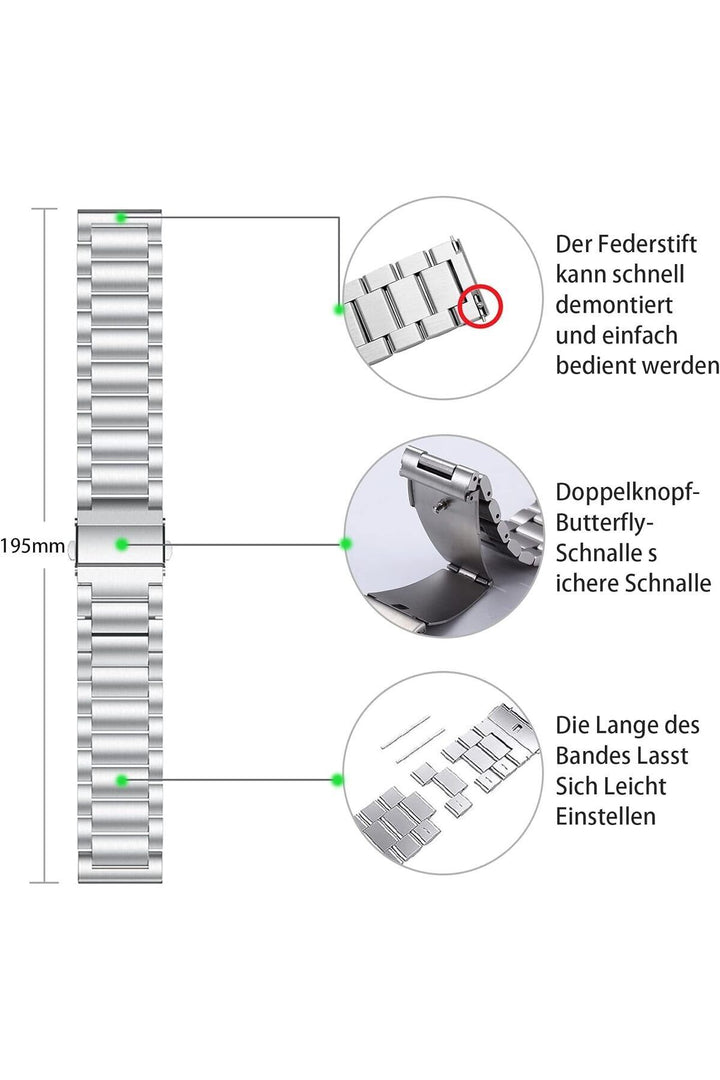 195mm

Der Federstift kann schnell demontiert und einfach bedient werden

Doppelknopf-Butterfly-Schnalle s ichere Schnalle

Die Lange des Bandes Lasst Sich Leicht Einstellen