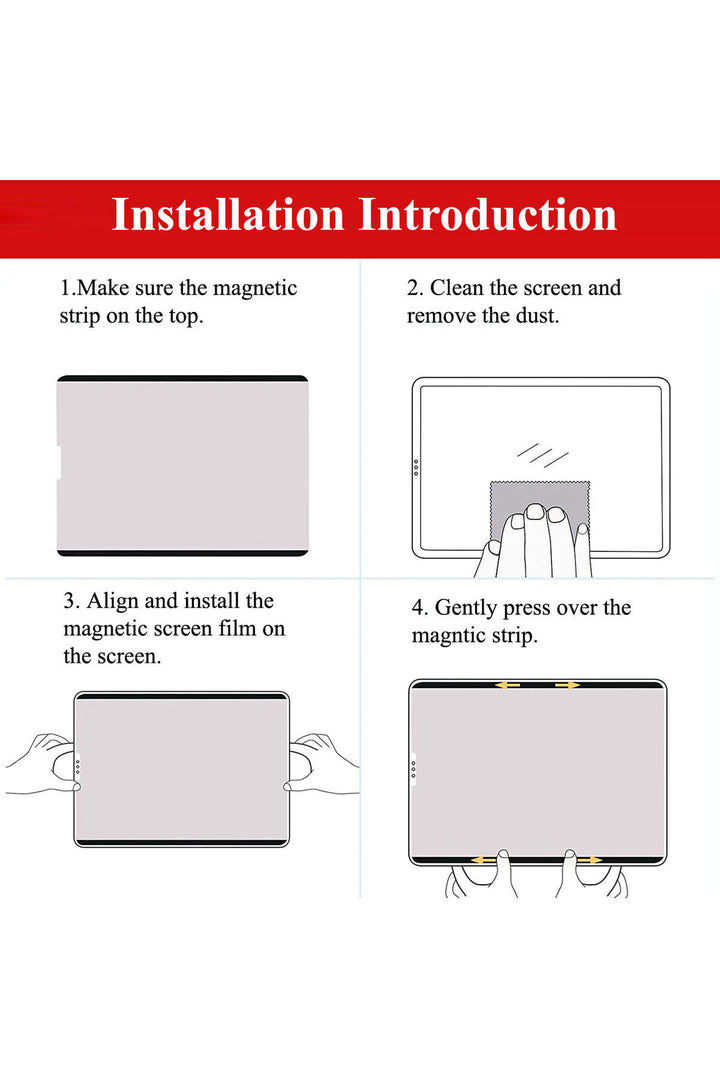 Installation Introduction

1.Make sure the magnetic strip on the top.

2. Clean the screen and remove the dust.

3. Align and install the magnetic screen film on the screen.

4. Gently press over the magntic strip.