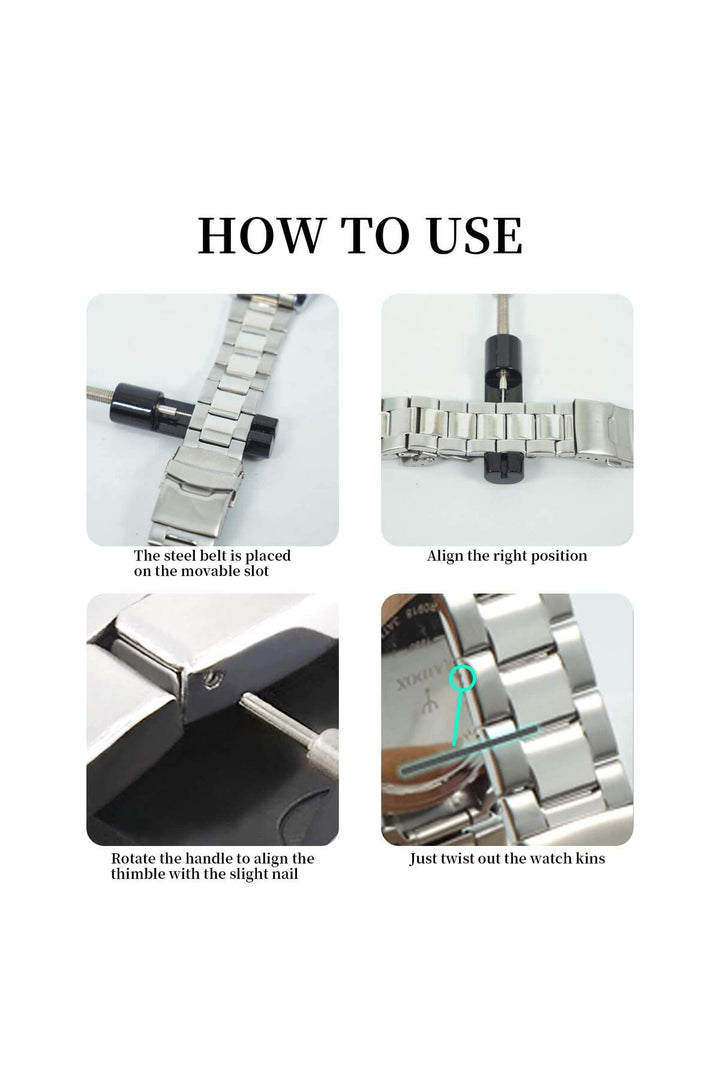 HOW TO USE

The steel belt is placed on the movable slot

Align the right position

Rotate the handle to align the thimble with the slight nail

Just twist out the watch kins