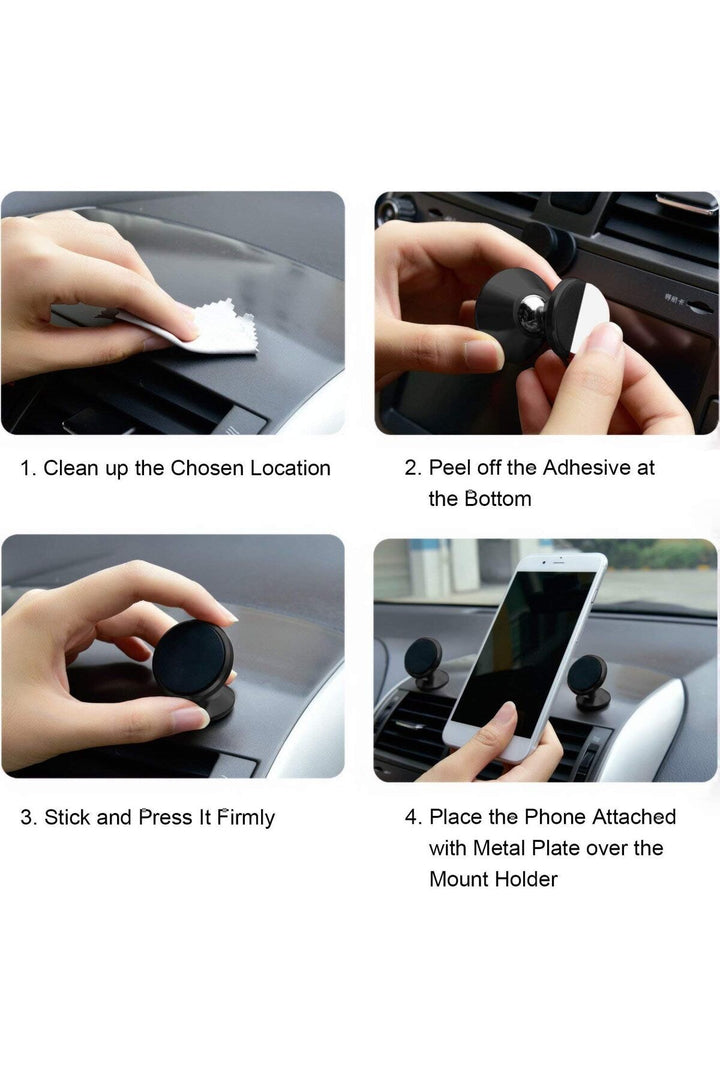 1. Clean up the Chosen Location

2. Peel off the Adhesive at the Bottom

3. Stick and Press It Firmly

4. Place the Phone Attached with Metal Plate over the Mount Holder