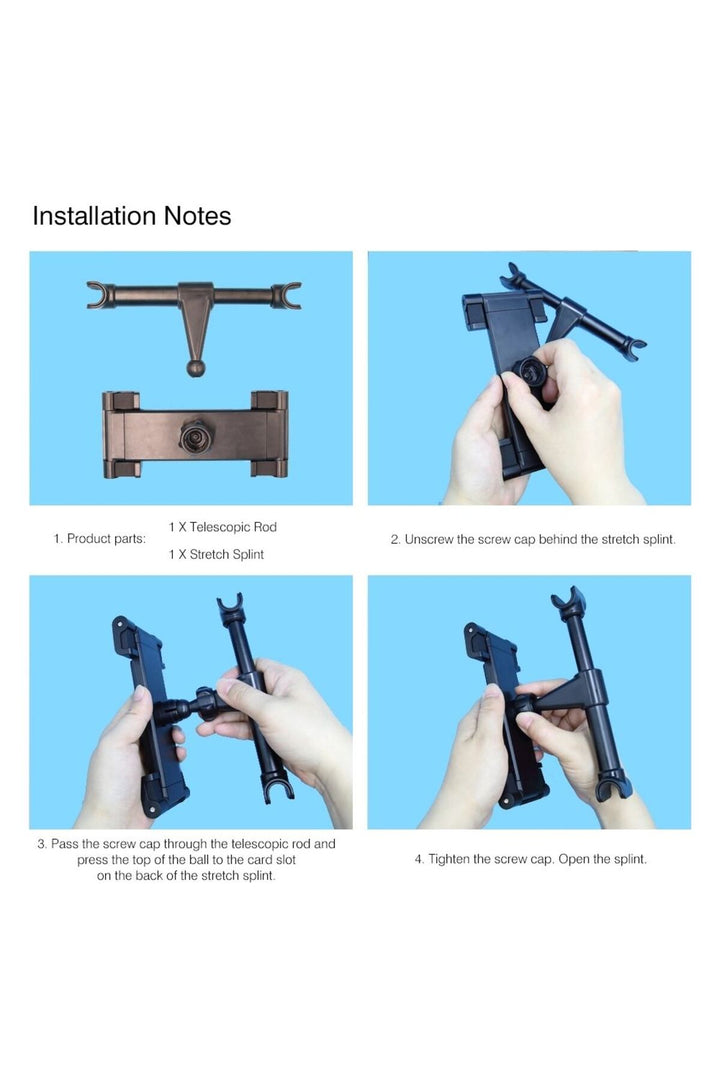 Installation Notes

1. Product parts:

1 X Telescopic Rod

1 X Stretch Splint

2. Unscrew the screw cap behind the stretch splint.

3. Pass the screw cap through the telescopic rod and press the top of the ball to the card slot on the back of the stretch splint.

4. Tighten the screw cap. Open the splint.